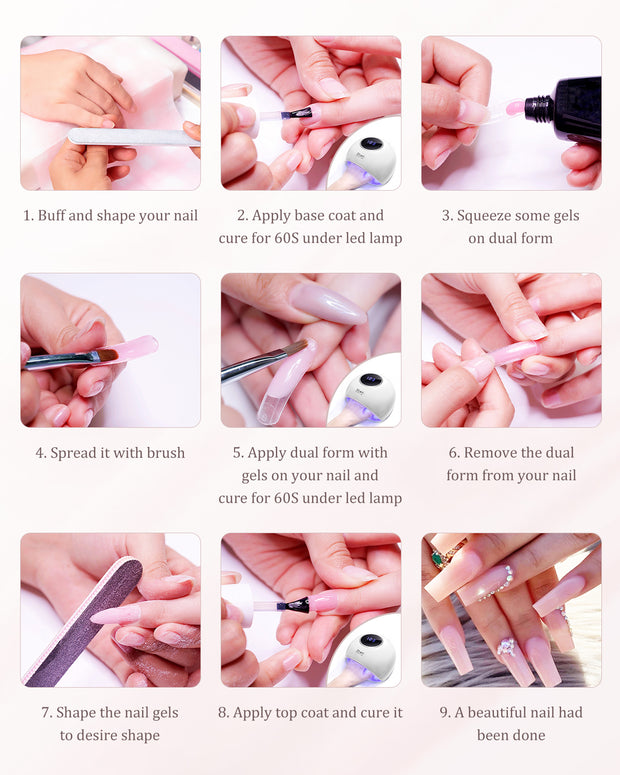 1. Buff and shape your nail

2. Apply base coat and cure for 60S under led lamp

3. Squeeze some gels on dual form

4. Spread it with brush

5. Apply dual form with gels on your nail and cure for 60S under led lamp

6. Remove the dual form from your nail

7. Shape the nail gels to desire shape

8. Apply top coat and cure it

9. A beautiful nail had been done